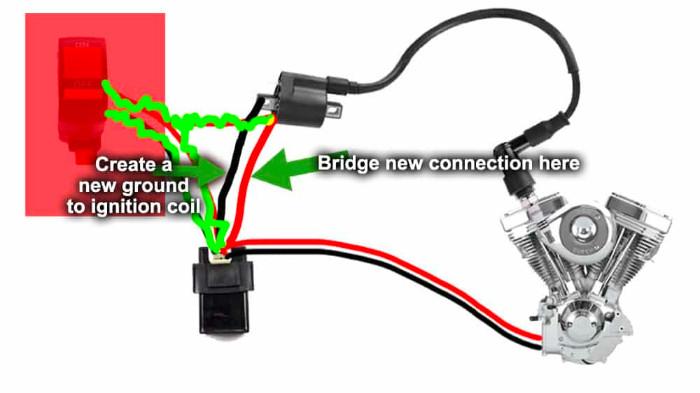 Create a new ground to ignition coil

Bridge new connection here