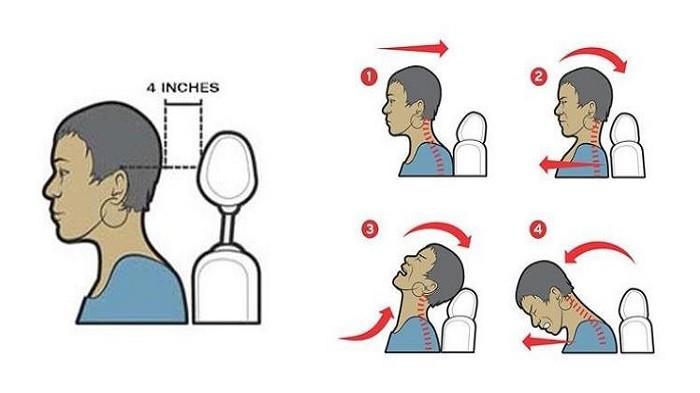 4 INCHES

1

2

3

4