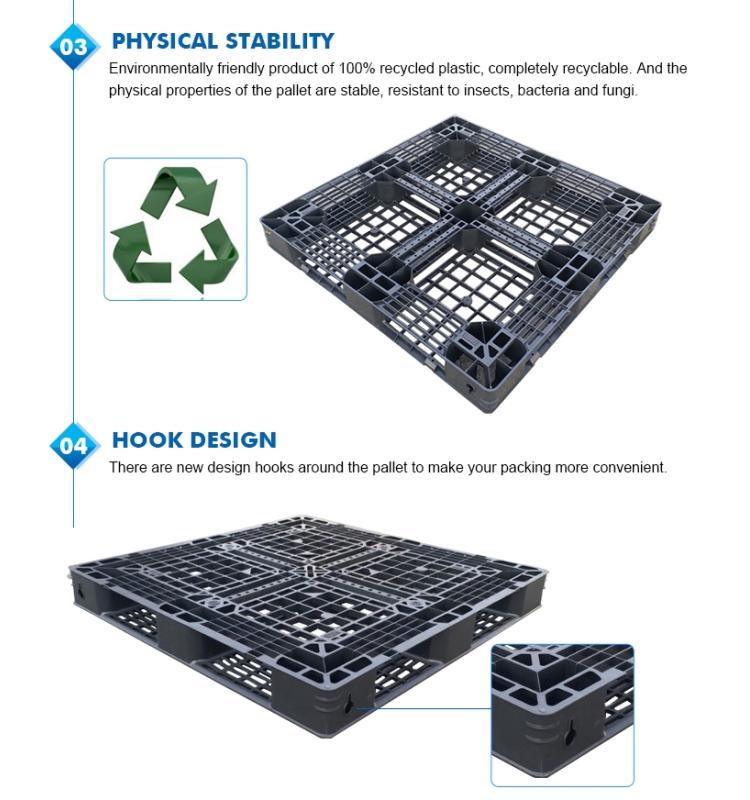 03 PHYSICAL STABILITY

Environmentally friendly product of 100% recycled plastic, completely recyclable. And the physical properties of the pallet are stable, resistant to insects, bacteria and fungi.

04 HOOK DESIGN

There are new design hooks around the pallet to make your packing more convenient.