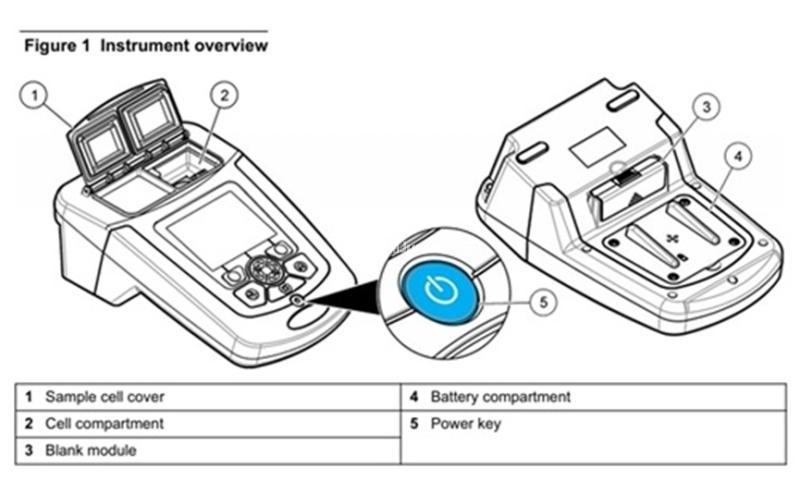 Figure 1 Instrument overview

1

2

3

4

5

| 1 Sample cell cover | 4 Battery compartment |
|---|---|
| 2 Cell compartment | 5 Power key |
| 3 Blank module | |