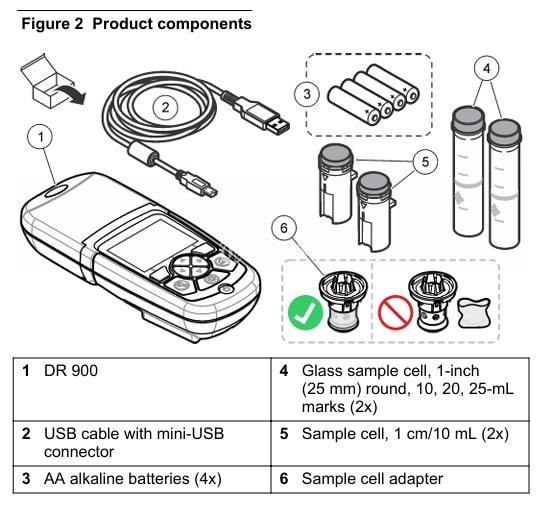 Figure 2 Product components

2

3

4

1

5

6

| 1 | DR 900 | 4 | Glass sample cell, 1-inch (25 mm) round, 10, 20, 25-mL marks (2x) |
|---|---|---|---|
| 2 | USB cable with mini-USB connector | 5 | Sample cell, 1 cm/10 mL (2x) |
| 3 | AA alkaline batteries (4x) | 6 | Sample cell adapter |