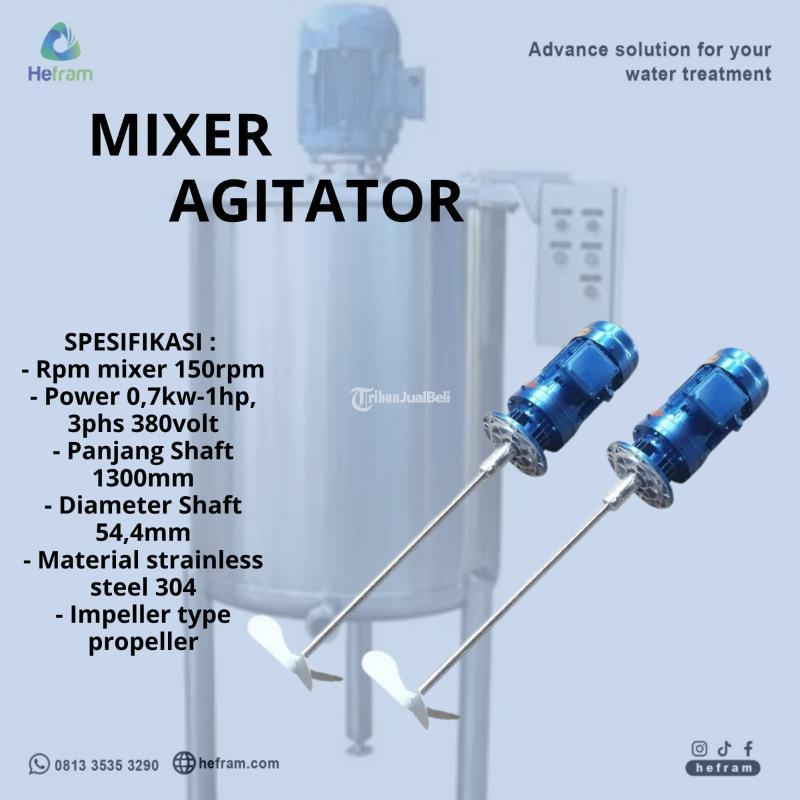 Hefram

Advance solution for your water treatment

MIXER
AGITATOR

SPESIFIKASI :
- Rpm mixer 150rpm
- Power 0,7kw-1hp, 3phs 380volt
- Panjang Shaft 1300mm
- Diameter Shaft 54,4mm
- Material strainless steel 304
- Impeller type propeller

TribunJualBeli

0813 3535 3290
hefram.com

hefram