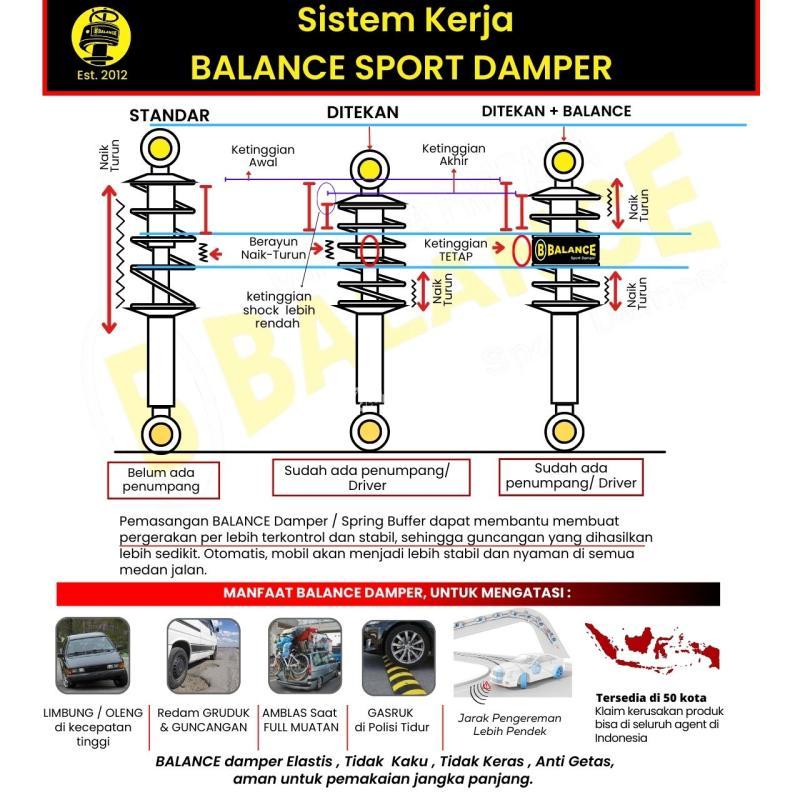 BALANCE
Est. 2012

Sistem Kerja
BALANCE SPORT DAMPER

STANDAR
DITEKAN
DITEKAN + BALANCE

Naik Turun
Ketinggian Awal
Ketinggian Akhir
Naik Turun
Berayun Naik-Turun
Ketinggian TETAP
BALANCE Sport Damper
ketinggian shock lebih rendah
Naik Turun
Naik Turun

Belum ada penumpang
Sudah ada penumpang/ Driver
Sudah ada penumpang/ Driver

Pemasangan BALANCE Damper / Spring Buffer dapat membantu membuat pergerakan per lebih terkontrol dan stabil, sehingga guncangan yang dihasilkan lebih sedikit. Otomatis, mobil akan menjadi lebih stabil dan nyaman di semua medan jalan.

MANFAAT BALANCE DAMPER, UNTUK MENGATASI :

LIMBUNG / OLENG di kecepatan tinggi
Redam GRUDUK & GUNCANGAN
AMBLAS Saat FULL MUATAN
GASRUK di Polisi Tidur
Jarak Pengereman Lebih Pendek
Tersedia di 50 kota
Klaim kerusakan produk bisa di seluruh agent di Indonesia

BALANCE damper Elastis , Tidak Kaku , Tidak Keras , Anti Getas, aman untuk pemakaian jangka panjang.