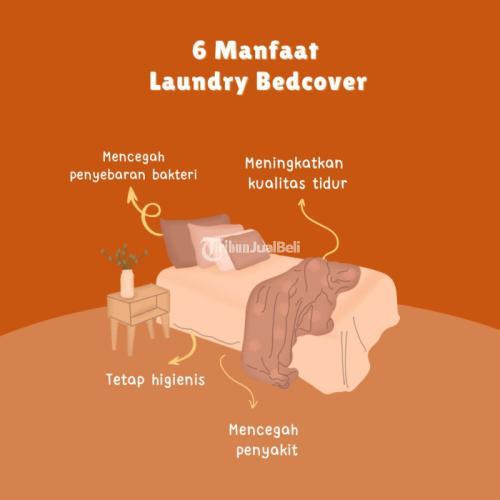 6 Manfaat
Laundry Bedcover

Mencegah penyebaran bakteri

Meningkatkan kualitas tidur

TribunJualBeli

Tetap higienis

Mencegah penyakit