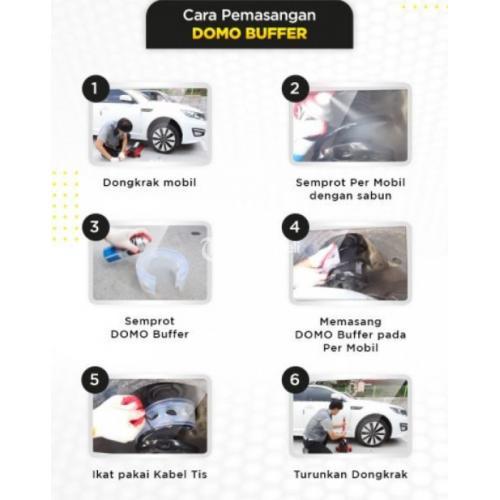 Cara Pemasangan
DOMO BUFFER

1
Dongkrak mobil

2
Semprot Per Mobil dengan sabun

3
Semprot DOMO Buffer

4
Memasang DOMO Buffer pada Per Mobil

5
Ikat pakai Kabel Tis

6
Turunkan Dongkrak